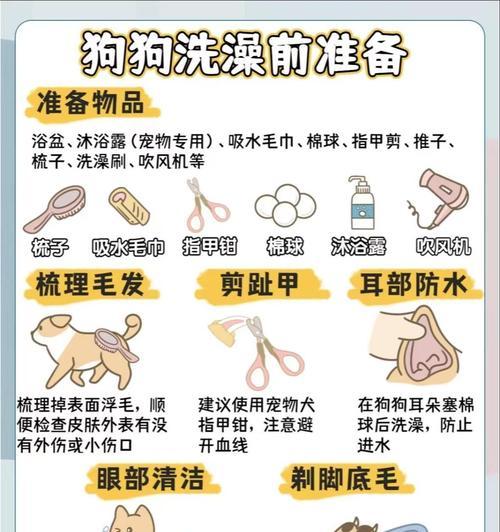 狗狗洗澡前准备

准备物品

浴盆、沐浴露（宠物专用）、吸水毛巾、棉球、指甲剪、推子、梳子、洗澡刷、吹风机等

梳子 吸水毛巾 指甲钳 棉球 沐浴露 吹风机

梳理毛发

梳理掉表面浮毛，顺便检查皮肤外表有没有外伤或小伤口

剪趾甲

建议使用宠物犬指甲钳，注意避开血线

耳部防水

在狗狗耳朵塞棉球后洗澡，防止进水

眼部清洁

剃脚底毛