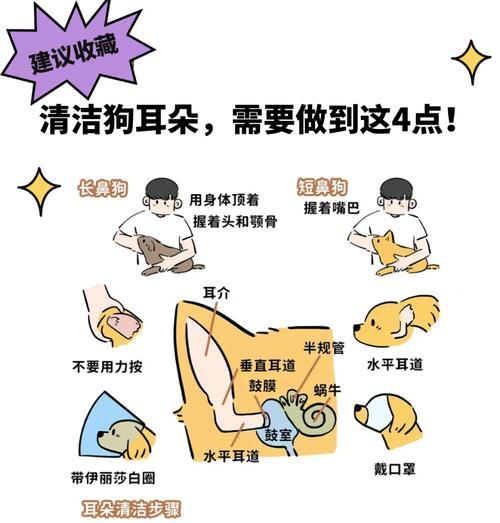 建议收藏

清洁狗耳朵，需要做到这4点！

长鼻狗
用身体顶着
握着头和颚骨

短鼻狗
握着嘴巴

不要用力按

耳介
半规管
垂直耳道
鼓膜
蜗牛
鼓室
水平耳道

水平耳道

带伊丽莎白圈

戴口罩

耳朵清洁步骤